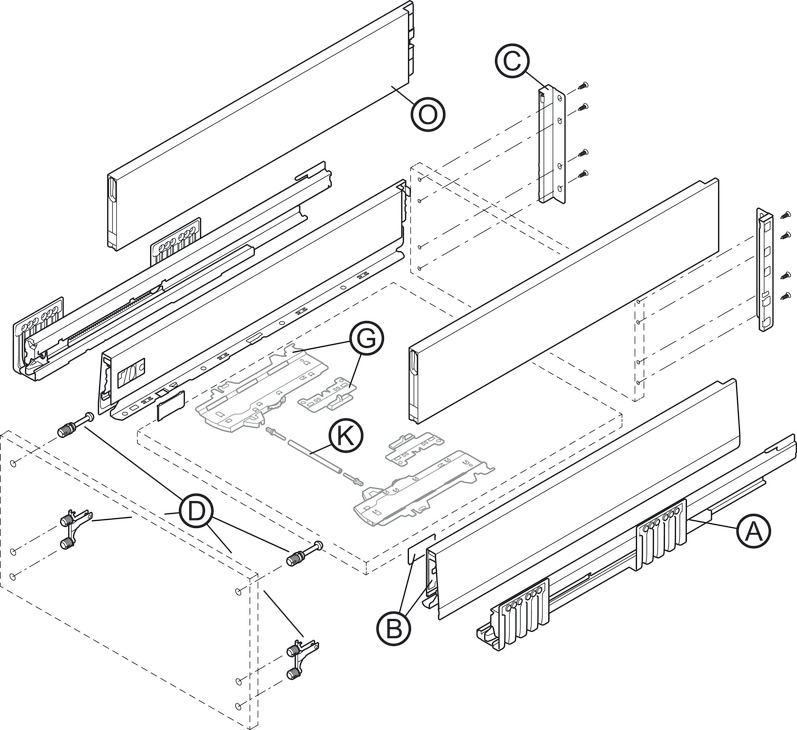 O
C
G
K
D
A
B