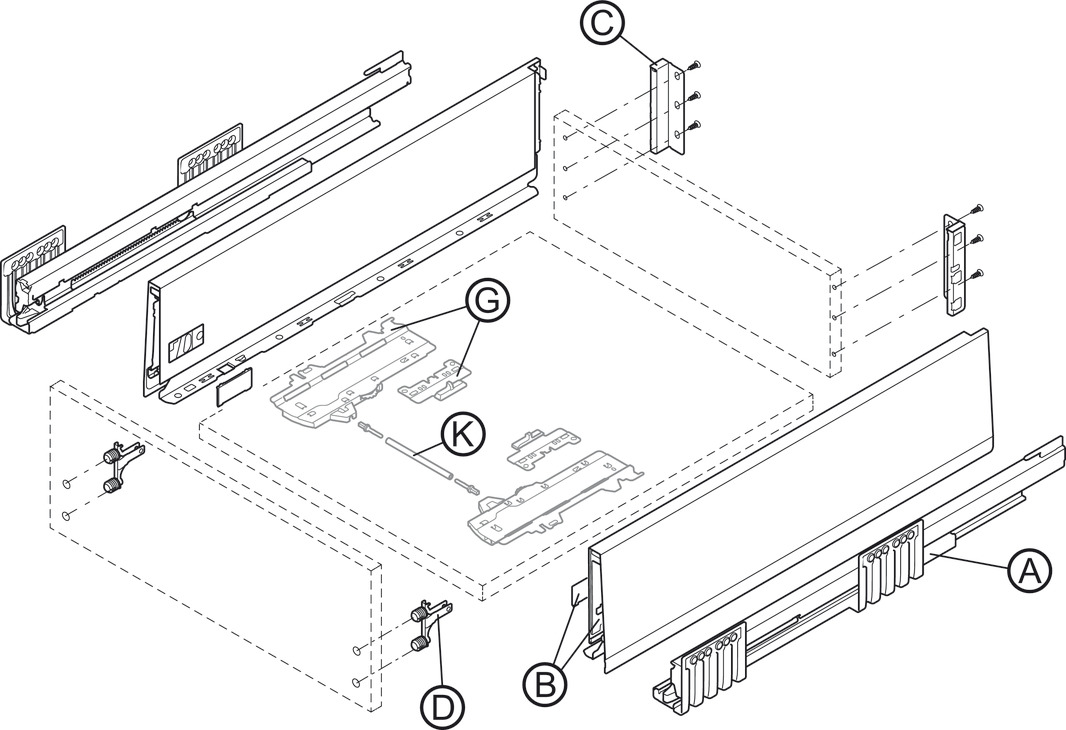 C
G
K
A
B
D